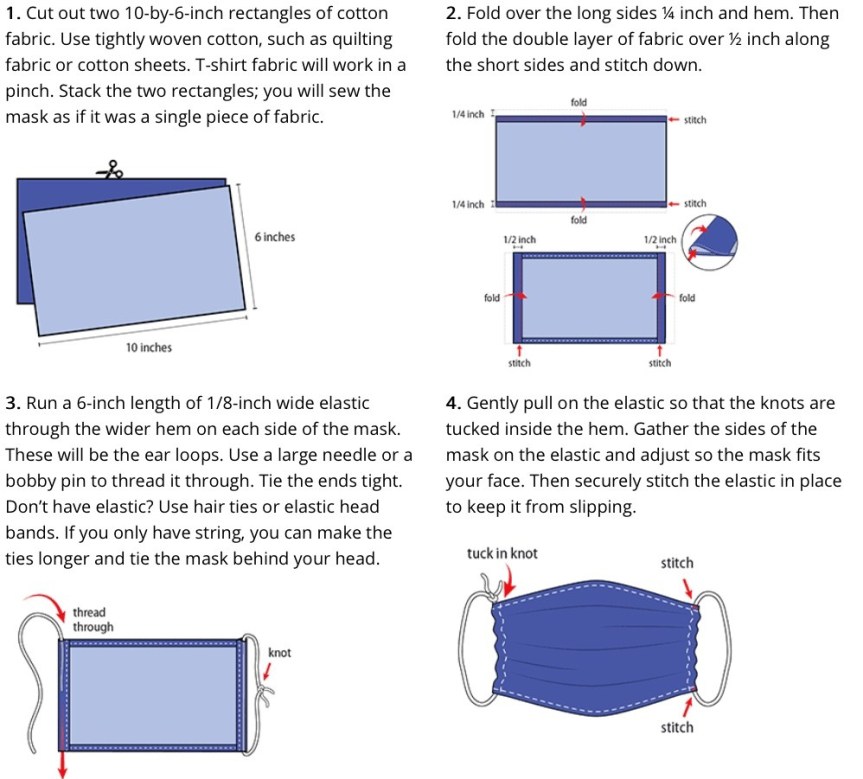 **1.** Cut out two 10-by-6-inch rectangles of cotton fabric. Use tightly woven cotton, such as quilting fabric or cotton sheets. T-shirt fabric will work in a pinch. Stack the two rectangles; you will sew the mask as if it was a single piece of fabric.

6 inches

10 inches

**2.** Fold over the long sides ¼ inch and hem. Then fold the double layer of fabric over ½ inch along the short sides and stitch down.

fold

1/4 inch

stitch

1/4 inch

stitch

fold

1/2 inch

1/2 inch

fold

fold

stitch

stitch

**3.** Run a 6-inch length of 1/8-inch wide elastic through the wider hem on each side of the mask. These will be the ear loops. Use a large needle or a bobby pin to thread it through. Tie the ends tight. Don't have elastic? Use hair ties or elastic head bands. If you only have string, you can make the ties longer and tie the mask behind your head.

thread through

knot

**4.** Gently pull on the elastic so that the knots are tucked inside the hem. Gather the sides of the mask on the elastic and adjust so the mask fits your face. Then securely stitch the elastic in place to keep it from slipping.

tuck in knot

stitch

stitch