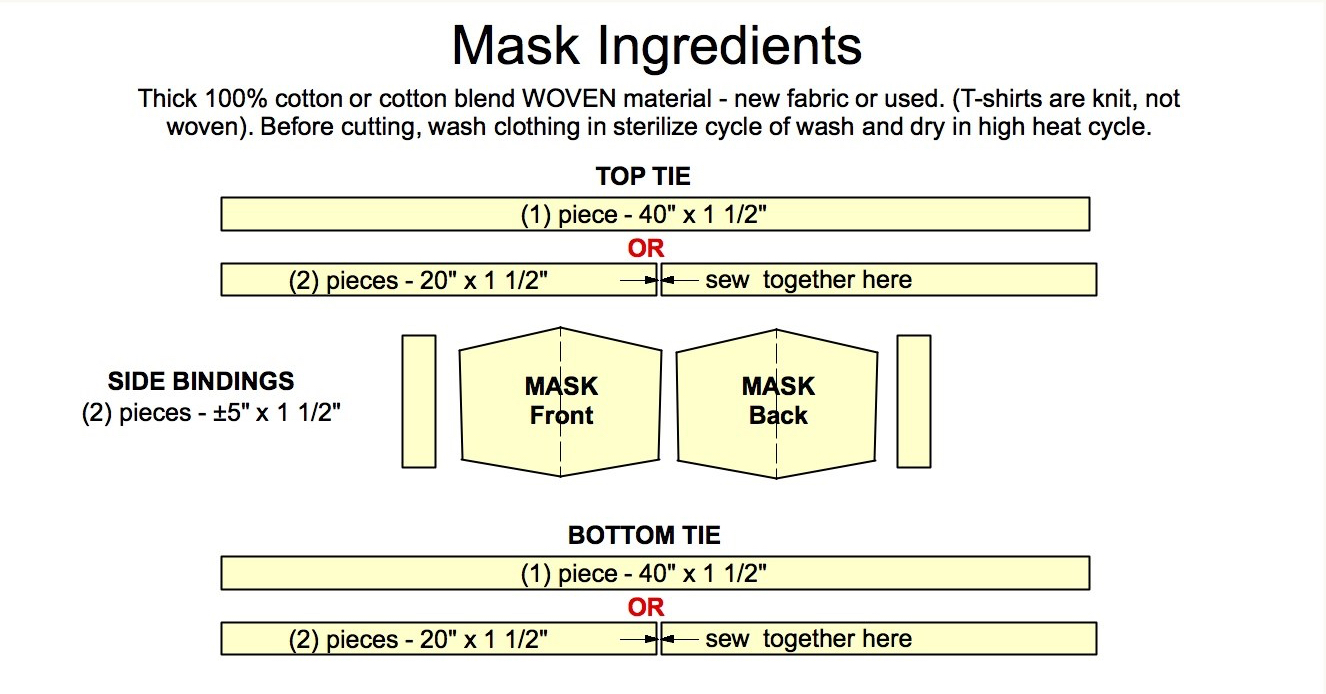 Mask Ingredients

Thick 100% cotton or cotton blend WOVEN material - new fabric or used. (T-shirts are knit, not woven). Before cutting, wash clothing in sterilize cycle of wash and dry in high heat cycle.

TOP TIE

(1) piece - 40" x 1 1/2"

OR

(2) pieces - 20" x 1 1/2"

sew together here

SIDE BINDINGS
(2) pieces - ±5" x 1 1/2"

MASK
Front

MASK
Back

BOTTOM TIE

(1) piece - 40" x 1 1/2"

OR

(2) pieces - 20" x 1 1/2"

sew together here