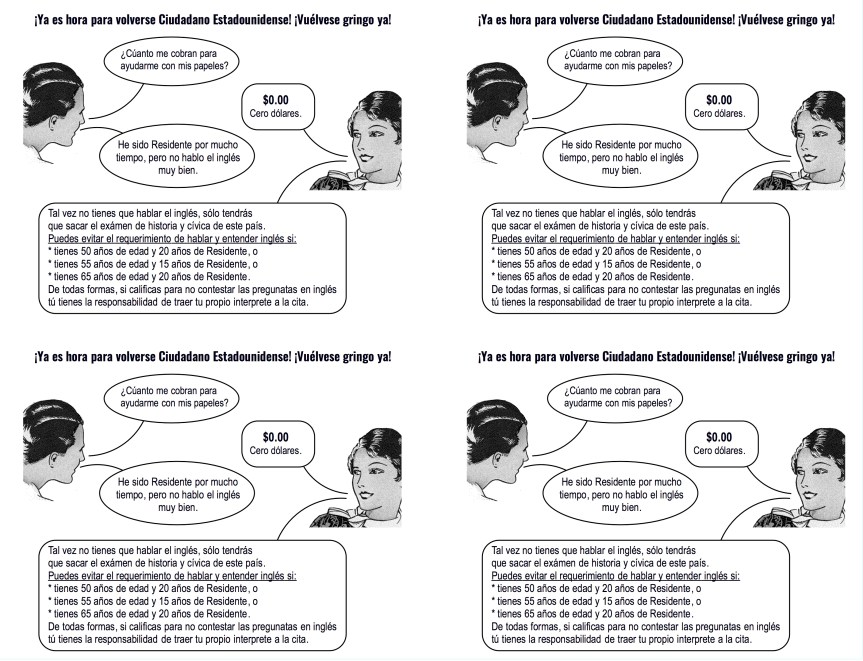 ¡Ya es hora para volverse Ciudadano Estadounidense! ¡Vuélvese gringo ya!

¿Cúanto me cobran para ayudarme con mis papeles?

$0.00
Cero dólares.

He sido Residente por mucho tiempo, pero no hablo el inglés muy bien.

Tal vez no tienes que hablar el inglés, sólo tendrás que sacar el exámen de historia y cívica de este país.
Puedes evitar el requerimiento de hablar y entender inglés si:
* tienes 50 años de edad y 20 años de Residente, o
* tienes 55 años de edad y 15 años de Residente, o
* tienes 65 años de edad y 20 años de Residente.
De todas formas, si calificas para no contestar las pregunatas en inglés tú tienes la responsabilidad de traer tu propio interprete a la cita.

¡Ya es hora para volverse Ciudadano Estadounidense! ¡Vuélvese gringo ya!

¿Cúanto me cobran para ayudarme con mis papeles?

$0.00
Cero dólares.

He sido Residente por mucho tiempo, pero no hablo el inglés muy bien.

Tal vez no tienes que hablar el inglés, sólo tendrás que sacar el exámen de historia y cívica de este país.
Puedes evitar el requerimiento de hablar y entender inglés si:
* tienes 50 años de edad y 20 años de Residente, o
* tienes 55 años de edad y 15 años de Residente, o
* tienes 65 años de edad y 20 años de Residente.
De todas formas, si calificas para no contestar las pregunatas en inglés tú tienes la responsabilidad de traer tu propio interprete a la cita.

¡Ya es hora para volverse Ciudadano Estadounidense! ¡Vuélvese gringo ya!

¿Cúanto me cobran para ayudarme con mis papeles?

$0.00
Cero dólares.

He sido Residente por mucho tiempo, pero no hablo el inglés muy bien.

Tal vez no tienes que hablar el inglés, sólo tendrás que sacar el exámen de historia y cívica de este país.
Puedes evitar el requerimiento de hablar y entender inglés si:
* tienes 50 años de edad y 20 años de Residente, o
* tienes 55 años de edad y 15 años de Residente, o
* tienes 65 años de edad y 20 años de Residente.
De todas formas, si calificas para no contestar las pregunatas en inglés tú tienes la responsabilidad de traer tu propio interprete a la cita.

¡Ya es hora para volverse Ciudadano Estadounidense! ¡Vuélvese gringo ya!

¿Cúanto me cobran para ayudarme con mis papeles?

$0.00
Cero dólares.

He sido Residente por mucho tiempo, pero no hablo el inglés muy bien.

Tal vez no tienes que hablar el inglés, sólo tendrás que sacar el exámen de historia y cívica de este país.
Puedes evitar el requerimiento de hablar y entender inglés si:
* tienes 50 años de edad y 20 años de Residente, o
* tienes 55 años de edad y 15 años de Residente, o
* tienes 65 años de edad y 20 años de Residente.
De todas formas, si calificas para no contestar las pregunatas en inglés tú tienes la responsabilidad de traer tu propio interprete a la cita.